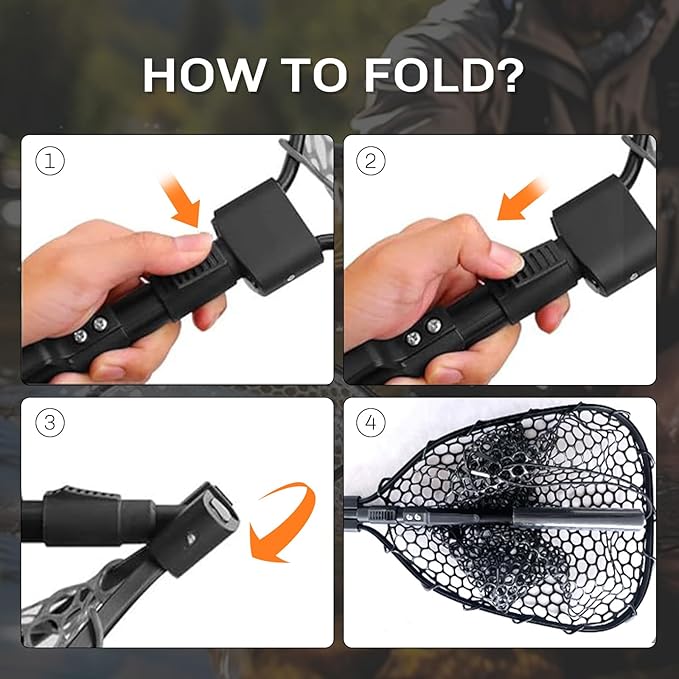 HOW TO FOLD?

①

②

③

④