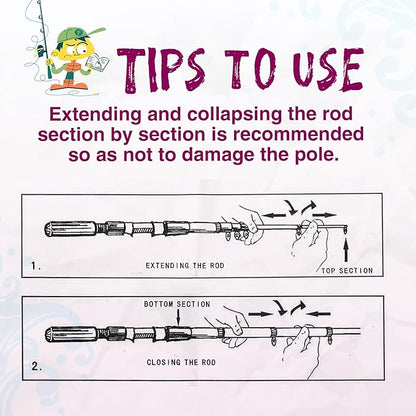 TIPS TO USE

Extending and collapsing the rod section by section is recommended so as not to damage the pole.

1.

EXTENDING THE ROD

TOP SECTION

BOTTOM SECTION

2.

CLOSING THE ROD