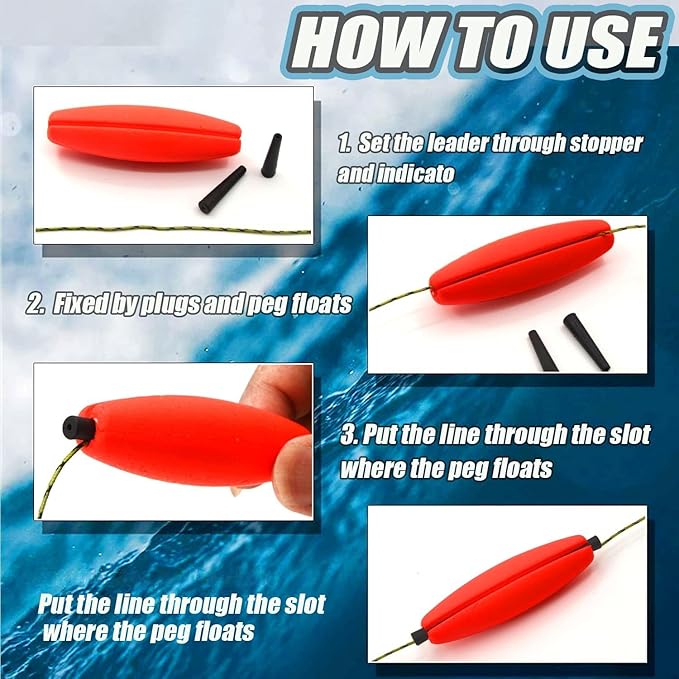 HOW TO USE

1. Set the leader through stopper and indicato

2. Fixed by plugs and peg floats

3. Put the line through the slot where the peg floats

Put the line through the slot where the peg floats