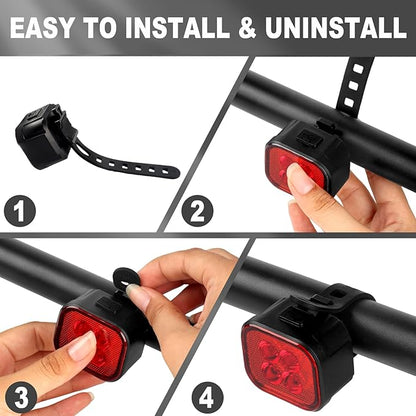 EASY TO INSTALL & UNINSTALL

1

2

3

4