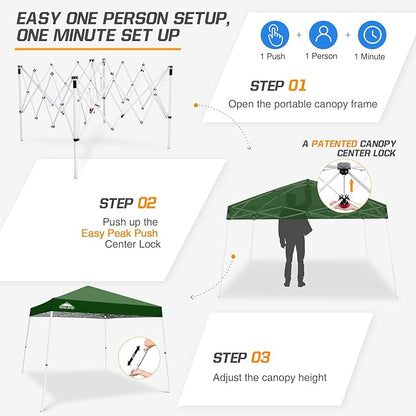 EASY ONE PERSON SETUP, ONE MINUTE SET UP

1 Push + 1 Person + 1 Minute

STEP 01
Open the portable canopy frame

A PATENTED CANOPY CENTER LOCK

STEP 02
Push up the Easy Peak Push Center Lock

STEP 03
Adjust the canopy height