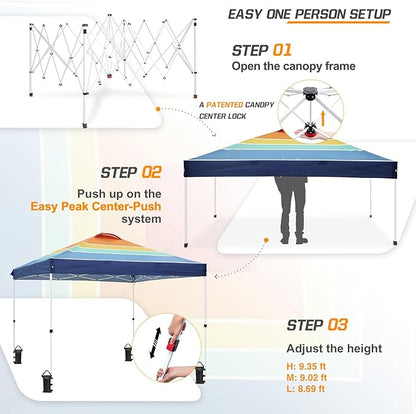 EASY ONE PERSON SETUP

STEP 01
Open the canopy frame

A PATENTED CANOPY CENTER LOCK

STEP 02
Push up on the Easy Peak Center-Push system

STEP 03
Adjust the height
H: 9.35 ft
M: 9.02 ft
L: 8.69 ft