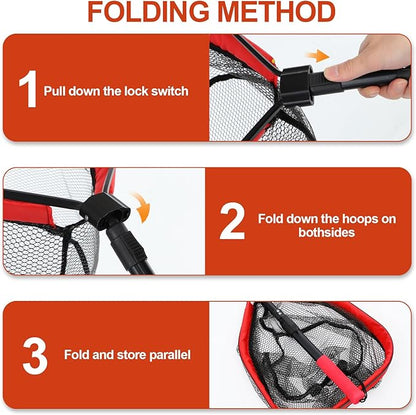 FOLDING METHOD

1 Pull down the lock switch

2 Fold down the hoops on bothsides

3 Fold and store parallel