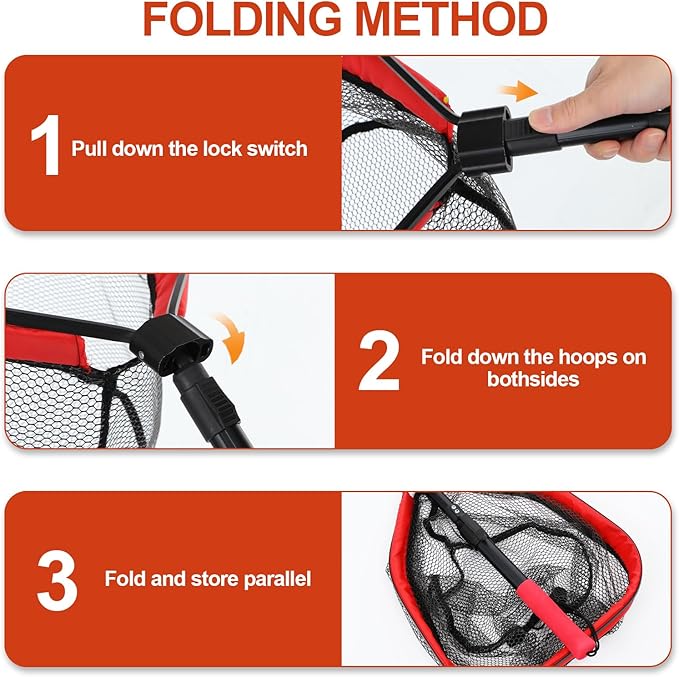 FOLDING METHOD

1 Pull down the lock switch

2 Fold down the hoops on bothsides

3 Fold and store parallel