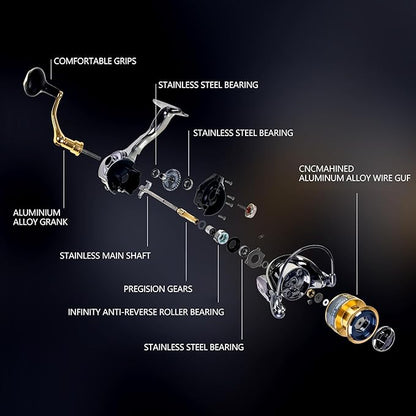 COMFORTABLE GRIPS

STAINLESS STEEL BEARING

STAINLESS STEEL BEARING

CNCMAHINED
ALUMINUM ALLOY WIRE GUF

ALUMINIUM
ALLOY GRANK

STAINLESS MAIN SHAFT

PREGISION GEARS

INFINITY ANTI-REVERSE ROLLER BEARING

STAINLESS STEEL BEARING