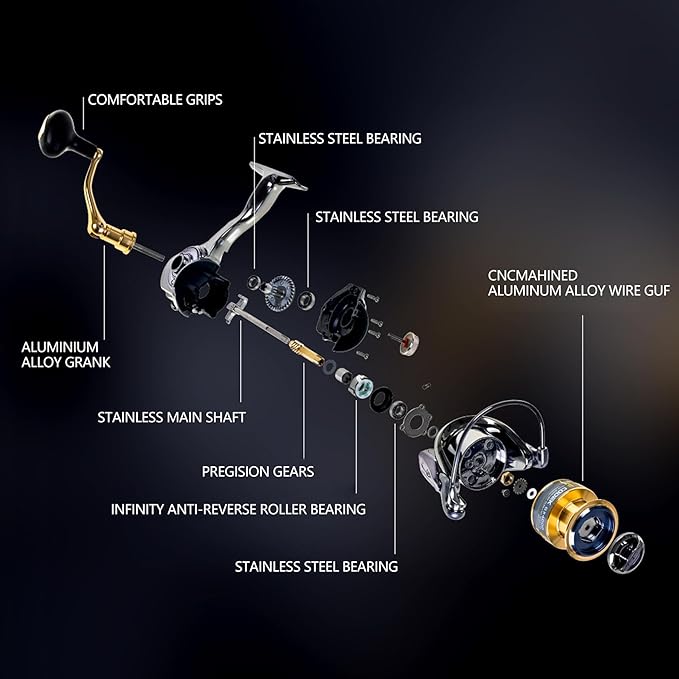 COMFORTABLE GRIPS

STAINLESS STEEL BEARING

STAINLESS STEEL BEARING

CNCMAHINED
ALUMINUM ALLOY WIRE GUF

ALUMINIUM
ALLOY GRANK

STAINLESS MAIN SHAFT

PREGISION GEARS

INFINITY ANTI-REVERSE ROLLER BEARING

STAINLESS STEEL BEARING