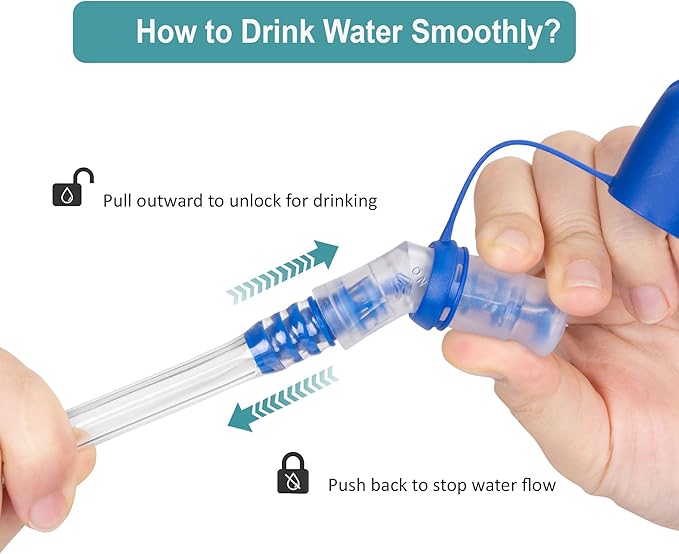 How to Drink Water Smoothly?

Pull outward to unlock for drinking

ON

Push back to stop water flow