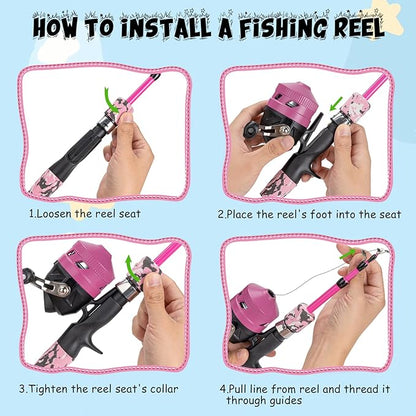 HOW TO INSTALL A FISHING REEL

1.Loosen the reel seat

2.Place the reel's foot into the seat

3.Tighten the reel seat's collar

4.Pull line from reel and thread it through guides