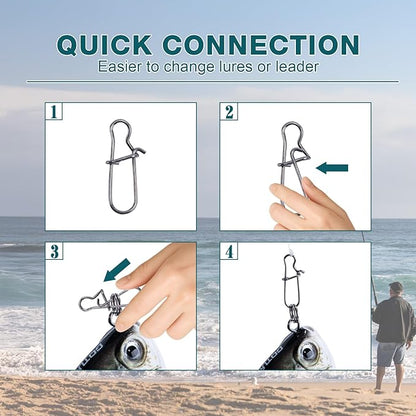 QUICK CONNECTION
Easier to change lures or leader

1

2

3

4