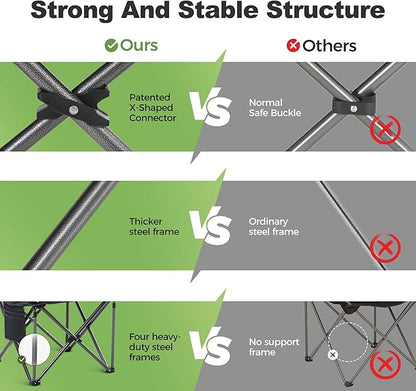 Strong And Stable Structure

Ours

Others

Patented X-Shaped Connector

VS

Normal Safe Buckle

Thicker steel frame

VS

Ordinary steel frame

Four heavy-duty steel frames

VS

No support frame