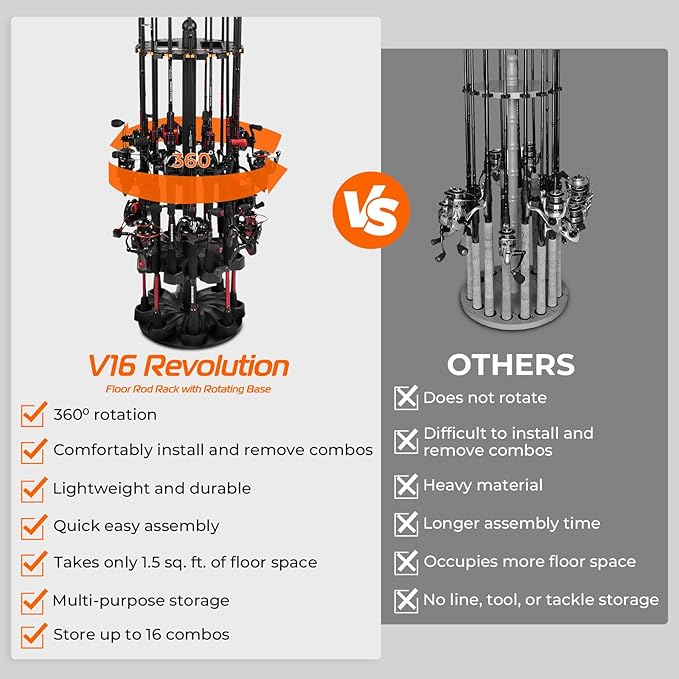 360°

VS

V16 Revolution
Floor Rod Rack with Rotating Base

360° rotation
Comfortably install and remove combos
Lightweight and durable
Quick easy assembly
Takes only 1.5 sq. ft. of floor space
Multi-purpose storage
Store up to 16 combos

OTHERS

Does not rotate
Difficult to install and remove combos
Heavy material
Longer assembly time
Occupies more floor space
No line, tool, or tackle storage