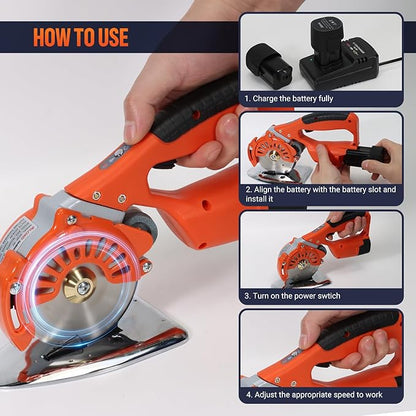 HOW TO USE

1. Charge the battery fully

2. Align the battery with the battery slot and install it

3. Turn on the power swtich

4. Adjust the appropriate speed to work