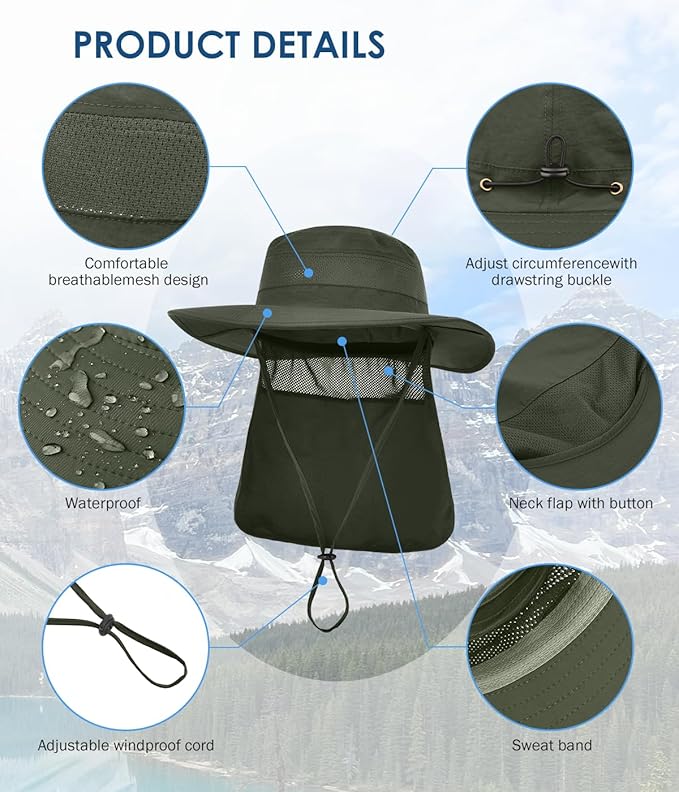 PRODUCT DETAILS

Comfortable breathablemesh design

Adjust circumferencewith drawstring buckle

Waterproof

Neck flap with button

Adjustable windproof cord

Sweat band