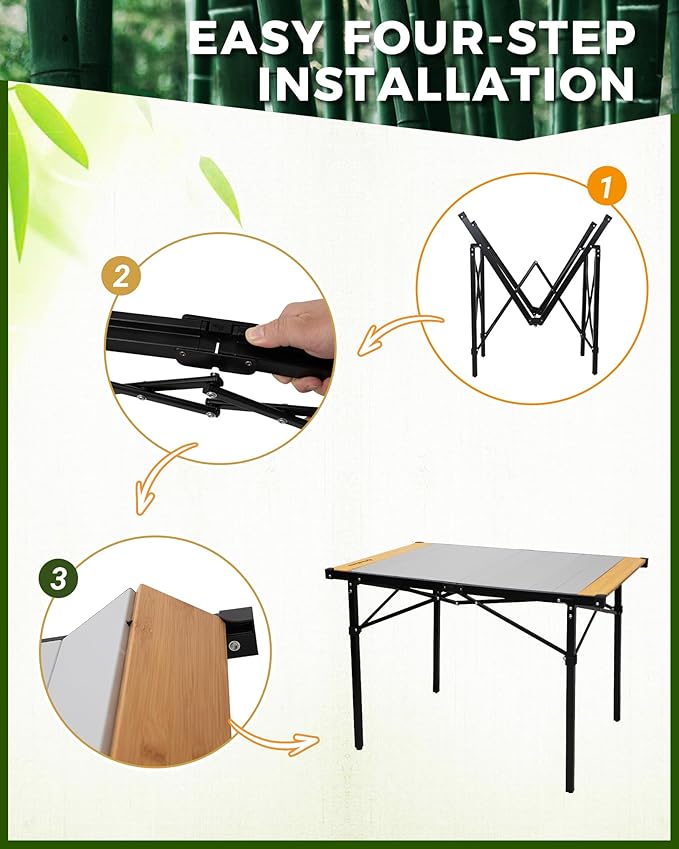 EASY FOUR-STEP INSTALLATION

1

2

3