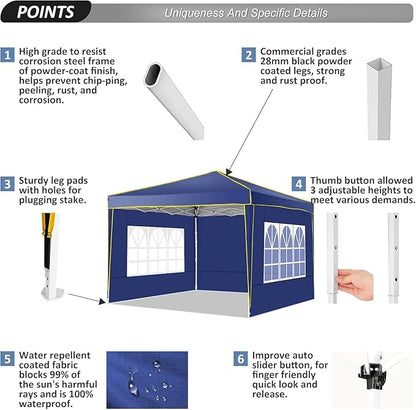 POINTS

Uniqueness And Specific Details

1 High grade to resist corrosion steel frame of powder-coat finish, helps prevent chip-ping, peeling, rust, and corrosion.

2 Commercial grades 28mm black powder coated legs, strong and rust proof.

3 Sturdy leg pads with holes for plugging stake.

4 Thumb button allowed 3 adjustable heights to meet various demands.

5 Water repellent coated fabric blocks 99% of the sun's harmful rays and is 100% waterproof.

6 Improve auto slider button, for finger friendly quick look and release.