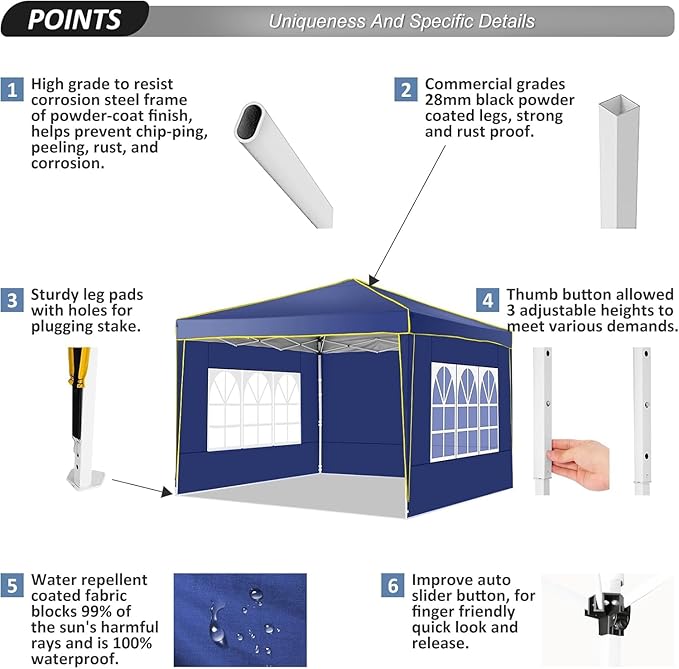 POINTS

Uniqueness And Specific Details

1 High grade to resist corrosion steel frame of powder-coat finish, helps prevent chip-ping, peeling, rust, and corrosion.

2 Commercial grades 28mm black powder coated legs, strong and rust proof.

3 Sturdy leg pads with holes for plugging stake.

4 Thumb button allowed 3 adjustable heights to meet various demands.

5 Water repellent coated fabric blocks 99% of the sun's harmful rays and is 100% waterproof.

6 Improve auto slider button, for finger friendly quick look and release.