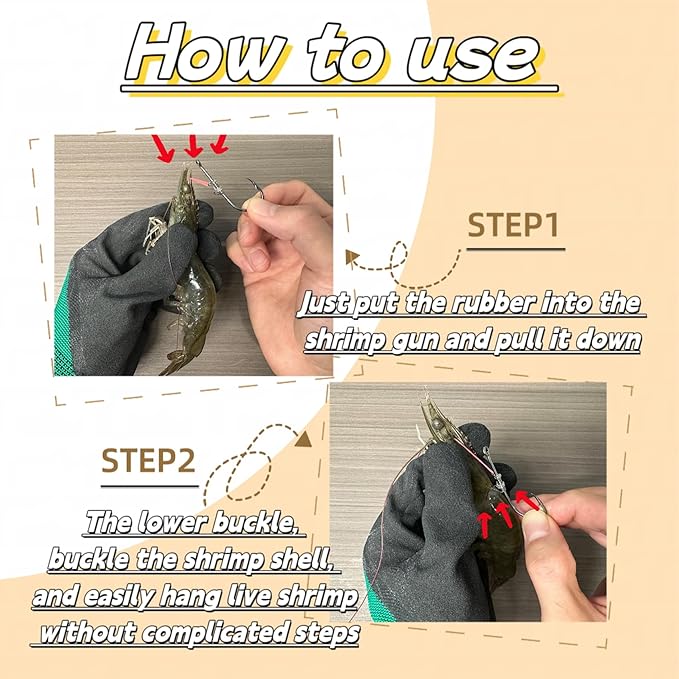 How to use

STEP1

Just put the rubber into the shrimp gun and pull it down

STEP2

The lower buckle, buckle the shrimp shell, and easily hang live shrimp without complicated steps