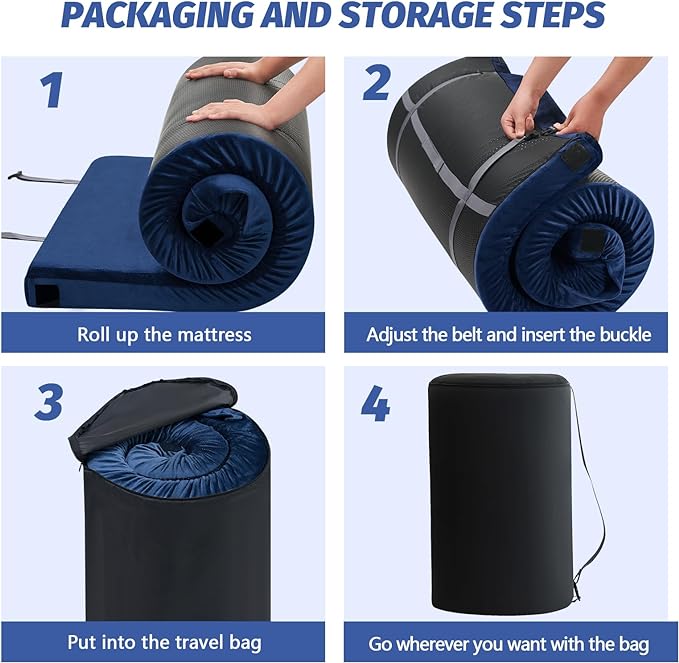 PACKAGING AND STORAGE STEPS

1

Roll up the mattress

2

Adjust the belt and insert the buckle

3

Put into the travel bag

4

Go wherever you want with the bag