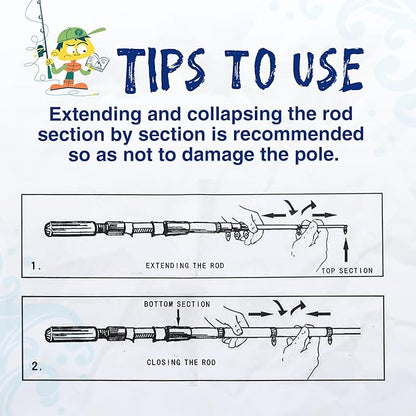 TIPS TO USE

Extending and collapsing the rod section by section is recommended so as not to damage the pole.

1.

EXTENDING THE ROD

TOP SECTION

BOTTOM SECTION

2.

CLOSING THE ROD