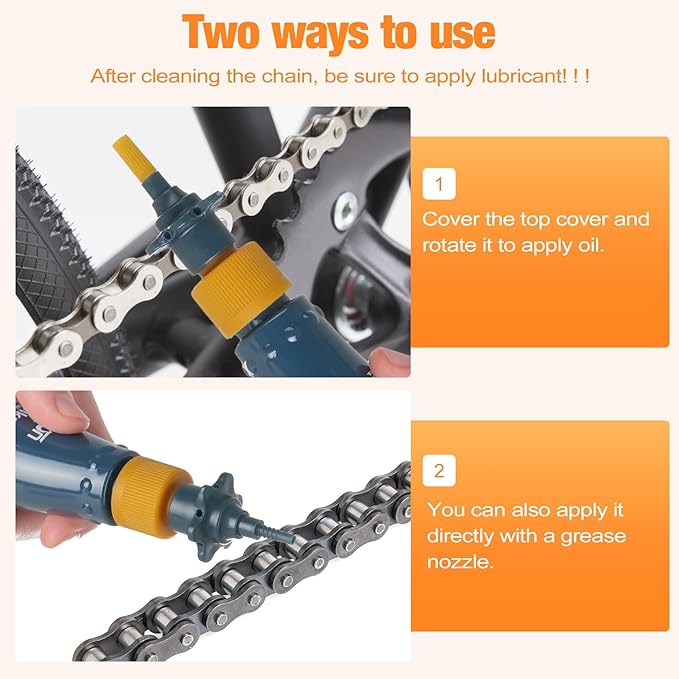 Two ways to use

After cleaning the chain, be sure to apply lubricant! ! !

1

Cover the top cover and rotate it to apply oil.

2

You can also apply it directly with a grease nozzle.