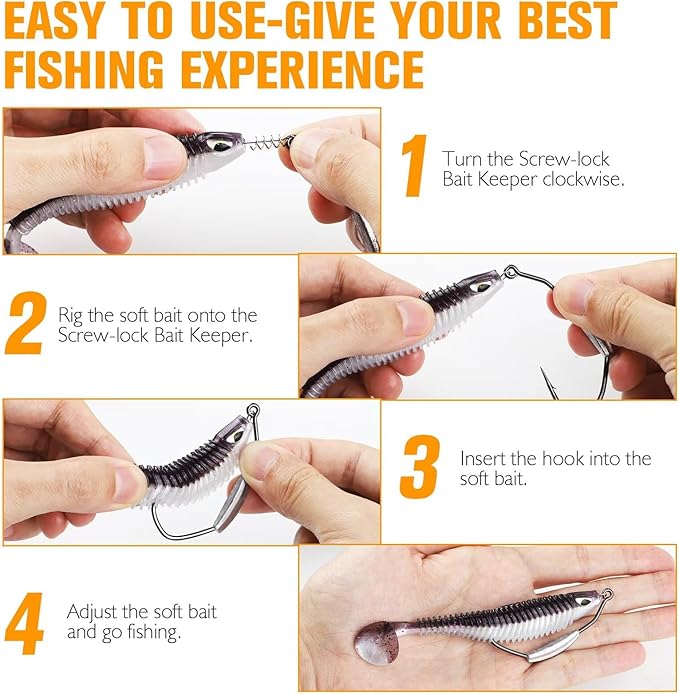 EASY TO USE-GIVE YOUR BEST FISHING EXPERIENCE

1 Turn the Screw-lock Bait Keeper clockwise.

2 Rig the soft bait onto the Screw-lock Bait Keeper.

3 Insert the hook into the soft bait.

4 Adjust the soft bait and go fishing.