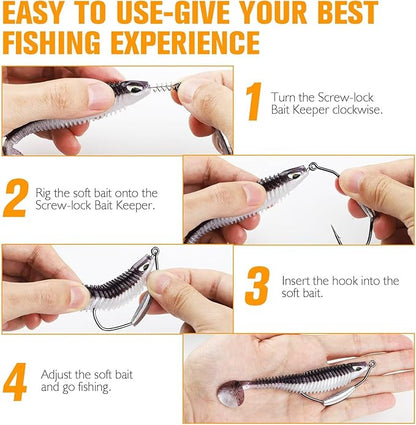 EASY TO USE-GIVE YOUR BEST FISHING EXPERIENCE

1 Turn the Screw-lock Bait Keeper clockwise.

2 Rig the soft bait onto the Screw-lock Bait Keeper.

3 Insert the hook into the soft bait.

4 Adjust the soft bait and go fishing.