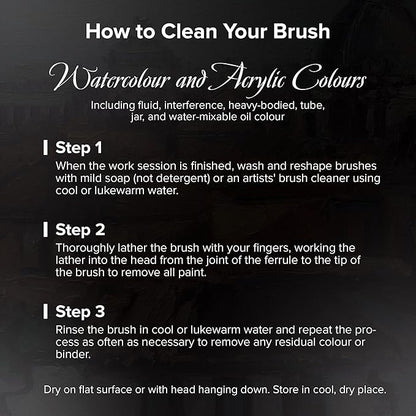 How to Clean Your Brush

Watercolour and Acrylic Colours

Including fluid, interference, heavy-bodied, tube, jar, and water-mixable oil colour

Step 1
When the work session is finished, wash and reshape brushes with mild soap (not detergent) or an artists' brush cleaner using cool or lukewarm water.

Step 2
Thoroughly lather the brush with your fingers, working the lather into the head from the joint of the ferrule to the tip of the brush to remove all paint.

Step 3
Rinse the brush in cool or lukewarm water and repeat the process as often as necessary to remove any residual colour or binder.

Dry on flat surface or with head hanging down. Store in cool, dry place.