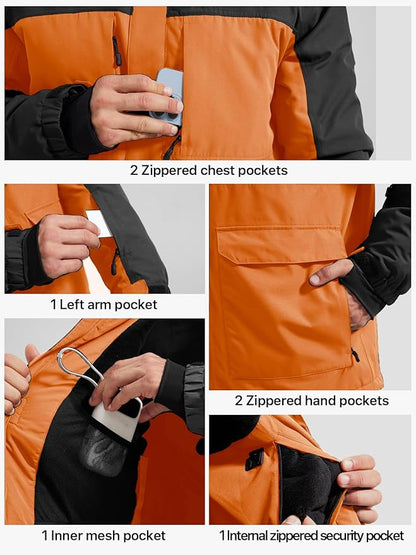 2 Zippered chest pockets

1 Left arm pocket

2 Zippered hand pockets

1 Inner mesh pocket

1 Internal zippered security pocket