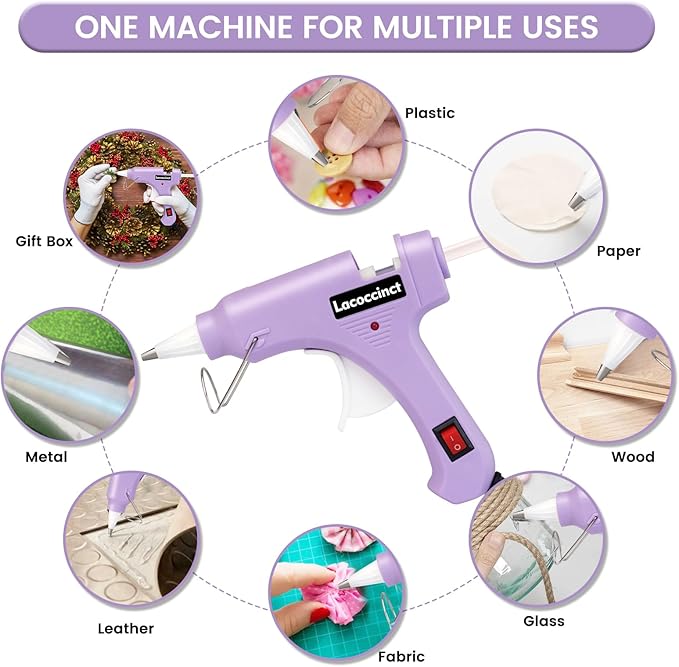 ONE MACHINE FOR MULTIPLE USES

Plastic

Gift Box

Paper

Lacoccinct

Metal

Wood

Leather

Glass

Fabric