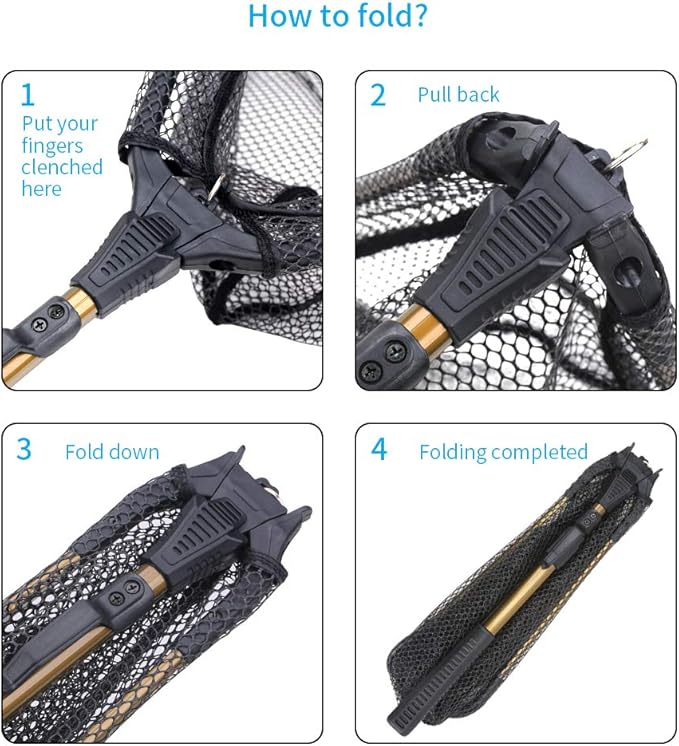 How to fold?

1
Put your fingers clenched here

2 Pull back

3 Fold down

4 Folding completed