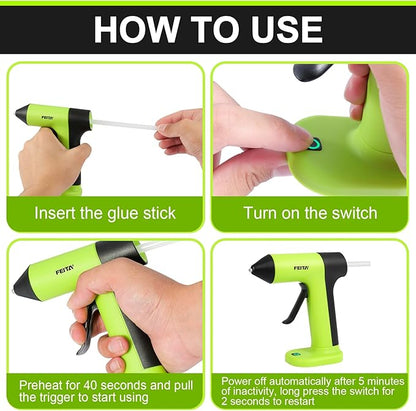 HOW TO USE

FEITA

Insert the glue stick

Turn on the switch

FEITA

Preheat for 40 seconds and pull the trigger to start using

FEITA

Power off automatically after 5 minutes of inactivity, long press the switch for 2 seconds to restart