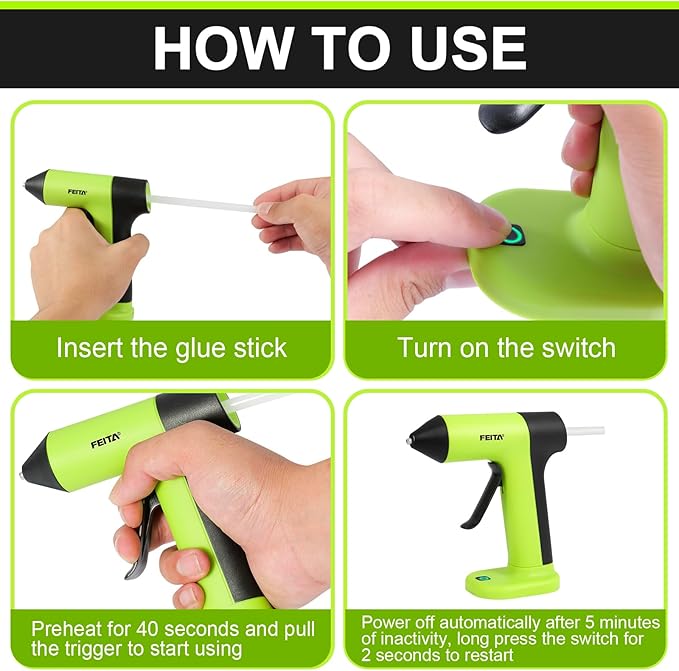 HOW TO USE

FEITA

Insert the glue stick

Turn on the switch

FEITA

Preheat for 40 seconds and pull the trigger to start using

FEITA

Power off automatically after 5 minutes of inactivity, long press the switch for 2 seconds to restart