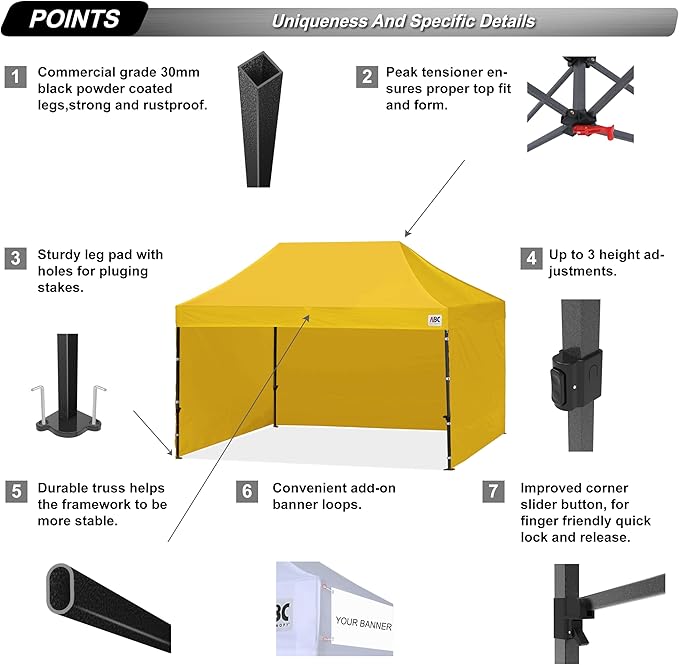 POINTS

Uniqueness And Specific Details

1 Commercial grade 30mm black powder coated legs,strong and rustproof.

2 Peak tensioner ensures proper top fit and form.

3 Sturdy leg pad with holes for pluging stakes.

4 Up to 3 height adjustments.

ABC

5 Durable truss helps the framework to be more stable.

6 Convenient add-on banner loops.

7 Improved corner slider button, for finger friendly quick lock and release.

BC

YOUR BANNER