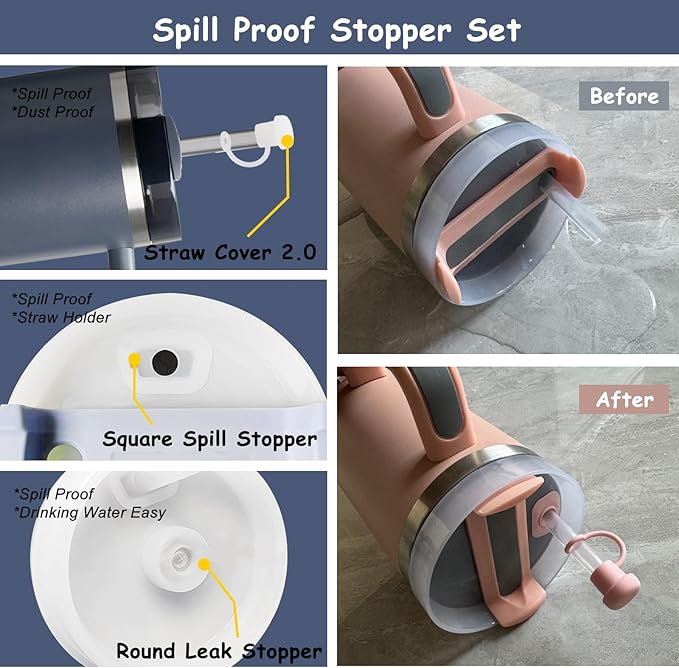 Spill Proof Stopper Set

*Spill Proof
*Dust Proof

Straw Cover 2.0

*Spill Proof
*Straw Holder

Square Spill Stopper

*Spill Proof
*Drinking Water Easy

Round Leak Stopper

Before

After