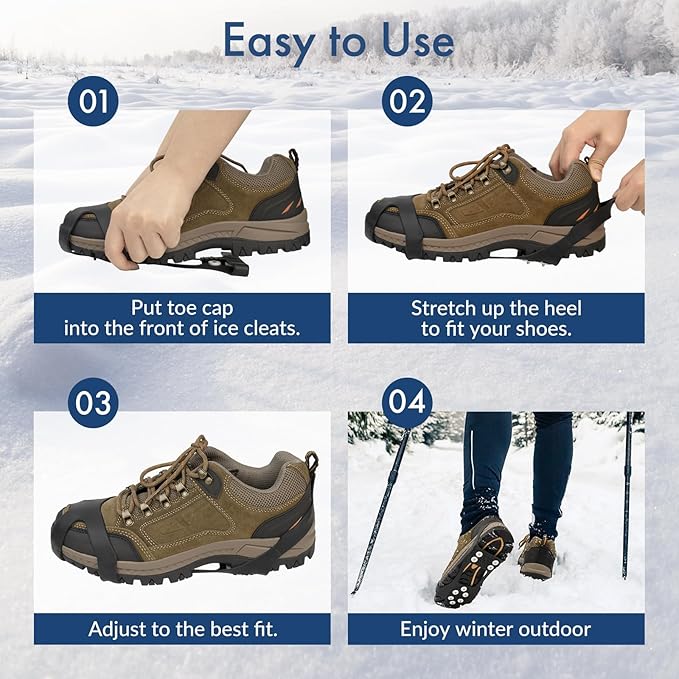 Easy to Use

01

Put toe cap into the front of ice cleats.

02

Stretch up the heel to fit your shoes.

03

Adjust to the best fit.

04

Enjoy winter outdoor