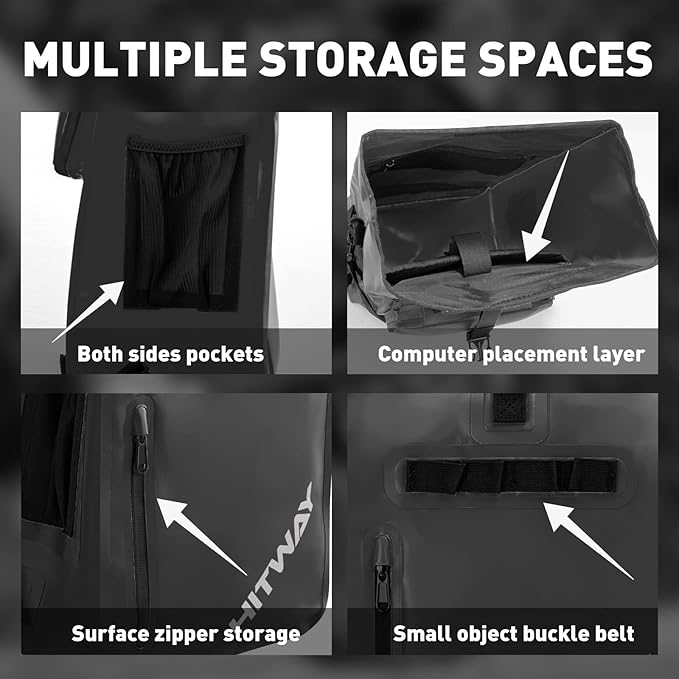 MULTIPLE STORAGE SPACES

Both sides pockets

Computer placement layer

HITWAY

Surface zipper storage

Small object buckle belt