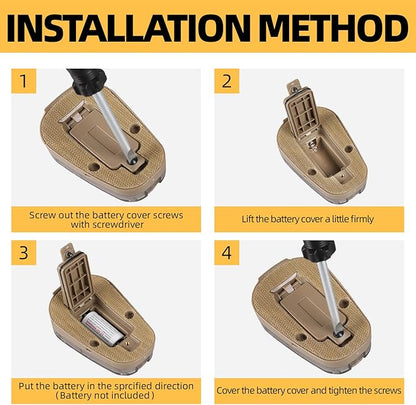 INSTALLATION METHOD

1

Screw out the battery cover screws with screwdriver

2

Lift the battery cover a little firmly

3

Put the battery in the sprcified direction （Battery not included）

4

Cover the battery cover and tighten the screws