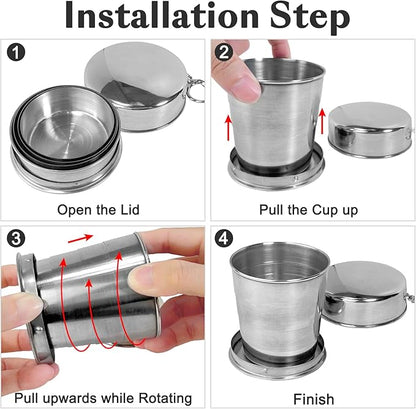 Installation Step

1

Open the Lid

2

Pull the Cup up

3

Pull upwards while Rotating

4

Finish