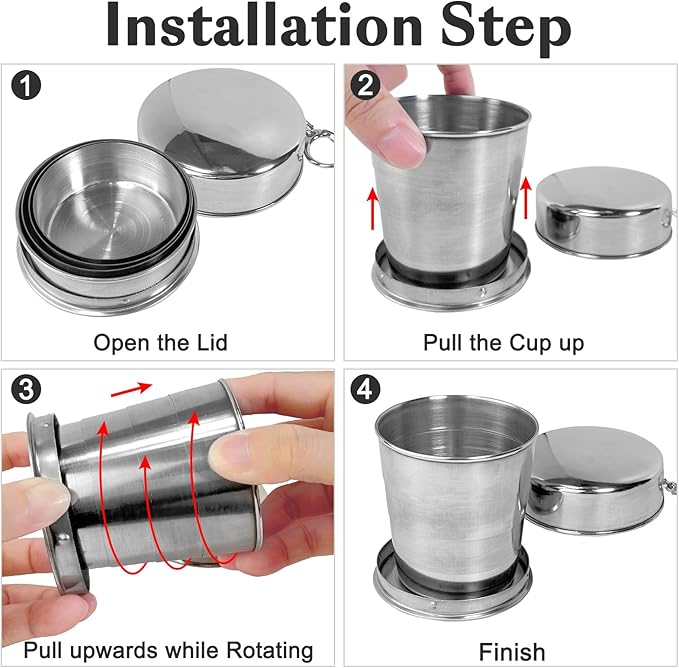 Installation Step

1
Open the Lid

2
Pull the Cup up

3
Pull upwards while Rotating

4
Finish