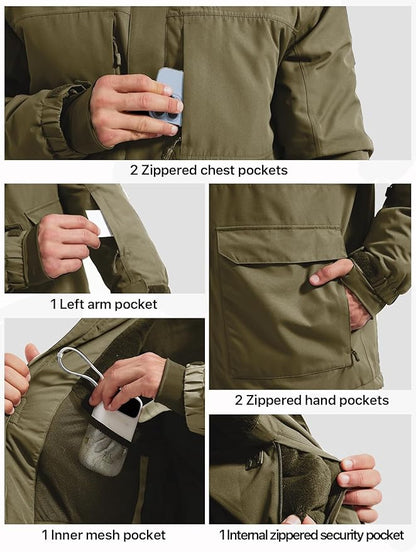 2 Zippered chest pockets

1 Left arm pocket

2 Zippered hand pockets

1 Inner mesh pocket

1 Internal zippered security pocket