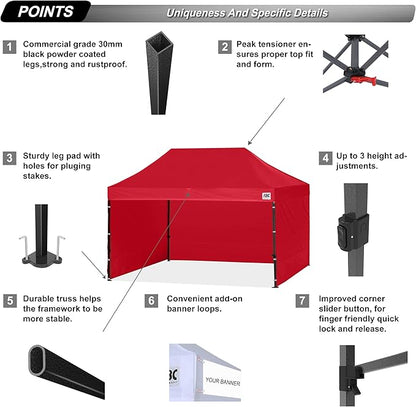 POINTS

Uniqueness And Specific Details

1 Commercial grade 30mm black powder coated legs,strong and rustproof.

2 Peak tensioner ensures proper top fit and form.

3 Sturdy leg pad with holes for pluging stakes.

4 Up to 3 height adjustments.

ABC

5 Durable truss helps the framework to be more stable.

6 Convenient add-on banner loops.

7 Improved corner slider button, for finger friendly quick lock and release.

BC

YOUR BANNER