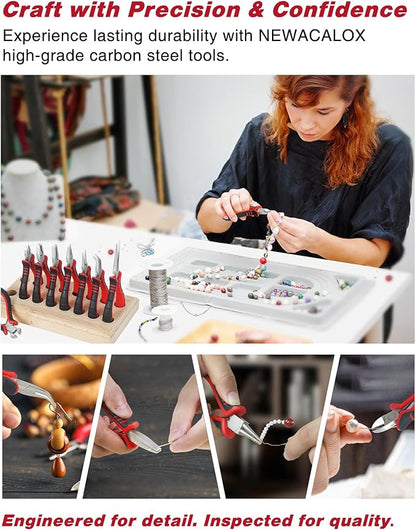 Craft with Precision & Confidence

Experience lasting durability with NEWACALOX high-grade carbon steel tools.

Engineered for detail. Inspected for quality.