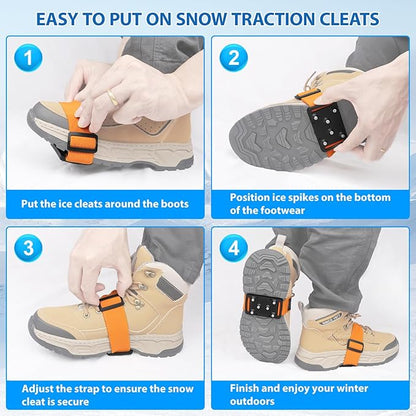 EASY TO PUT ON SNOW TRACTION CLEATS

1

Put the ice cleats around the boots

2

Position ice spikes on the bottom of the footwear

3

Adjust the strap to ensure the snow cleat is secure

4

Finish and enjoy your winter outdoors