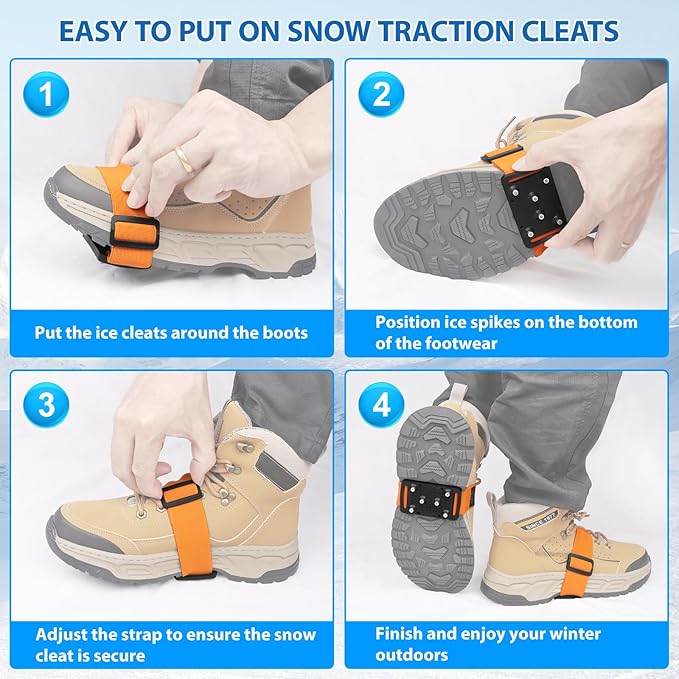 EASY TO PUT ON SNOW TRACTION CLEATS

1

Put the ice cleats around the boots

2

Position ice spikes on the bottom of the footwear

3

Adjust the strap to ensure the snow cleat is secure

4

SINCE 1977

Finish and enjoy your winter outdoors