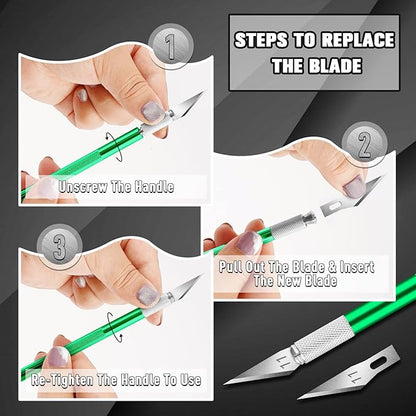 STEPS TO REPLACE THE BLADE

1

Unscrew The Handle

2

Pull Out The Blade & Insert The New Blade

3

Re-Tighten The Handle To Use

11

11