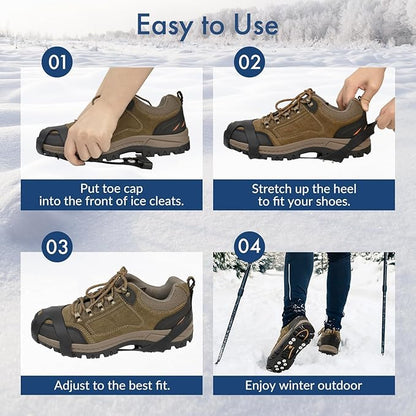 Easy to Use

01

Put toe cap into the front of ice cleats.

02

Stretch up the heel to fit your shoes.

03

Adjust to the best fit.

04

Enjoy winter outdoor