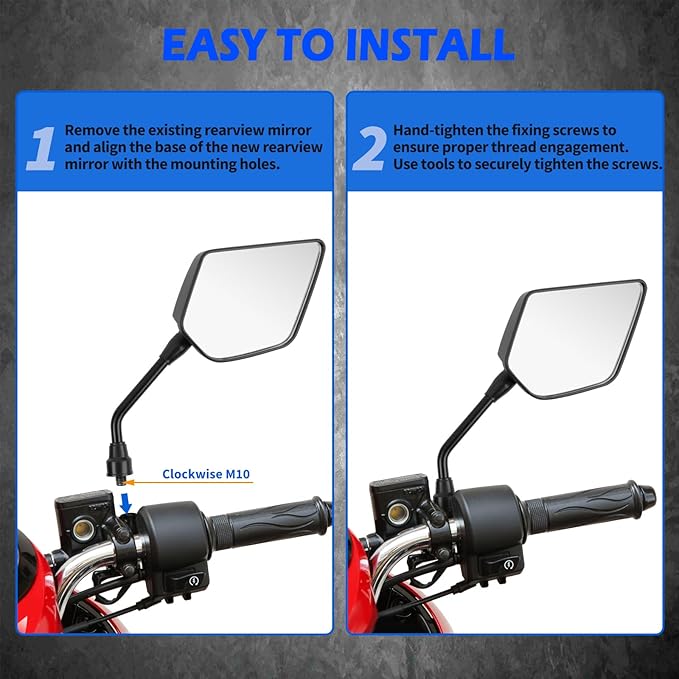 EASY TO INSTALL

1 Remove the existing rearview mirror and align the base of the new rearview mirror with the mounting holes.

Clockwise M10

2 Hand-tighten the fixing screws to ensure proper thread engagement. Use tools to securely tighten the screws.