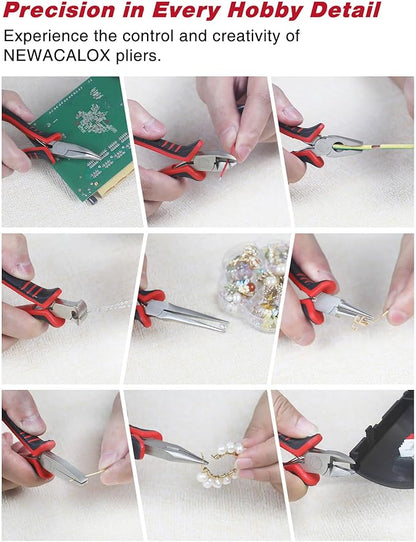 Precision in Every Hobby Detail

Experience the control and creativity of NEWACALOX pliers.