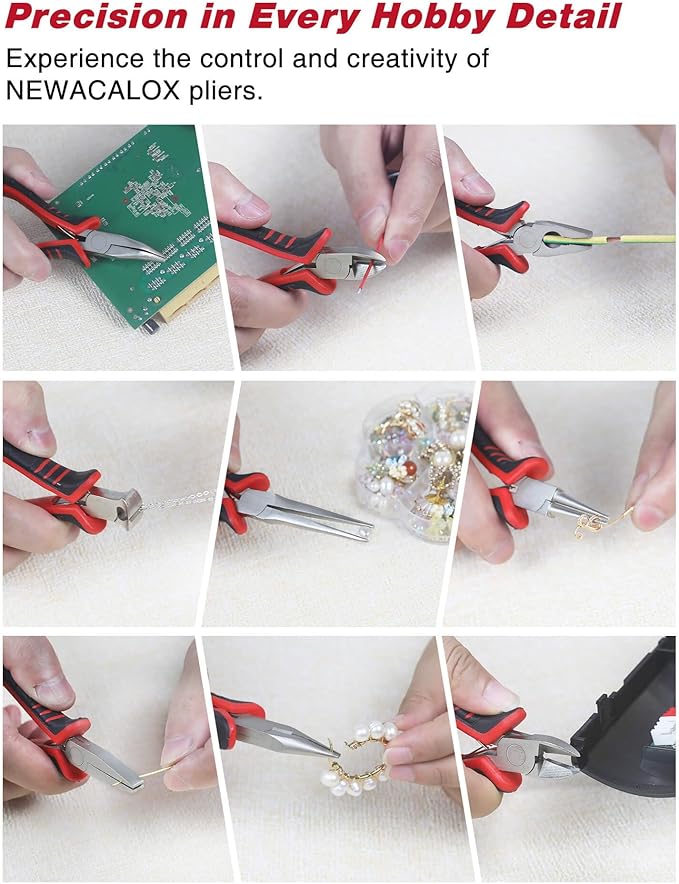 Precision in Every Hobby Detail

Experience the control and creativity of NEWACALOX pliers.