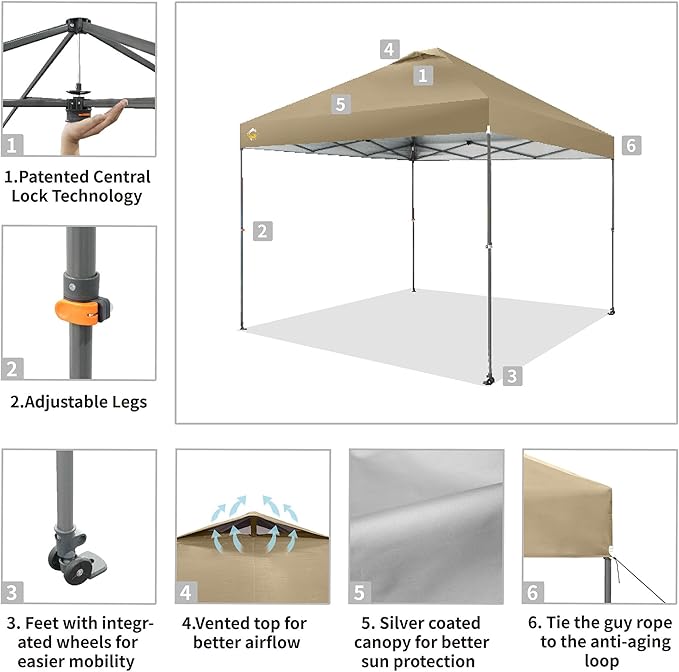 1

1.Patented Central Lock Technology

2

2.Adjustable Legs

4

1

5

6

2

3

3

3. Feet with integrated wheels for easier mobility

4

4.Vented top for better airflow

5

5. Silver coated canopy for better sun protection

6

6. Tie the guy rope to the anti-aging loop